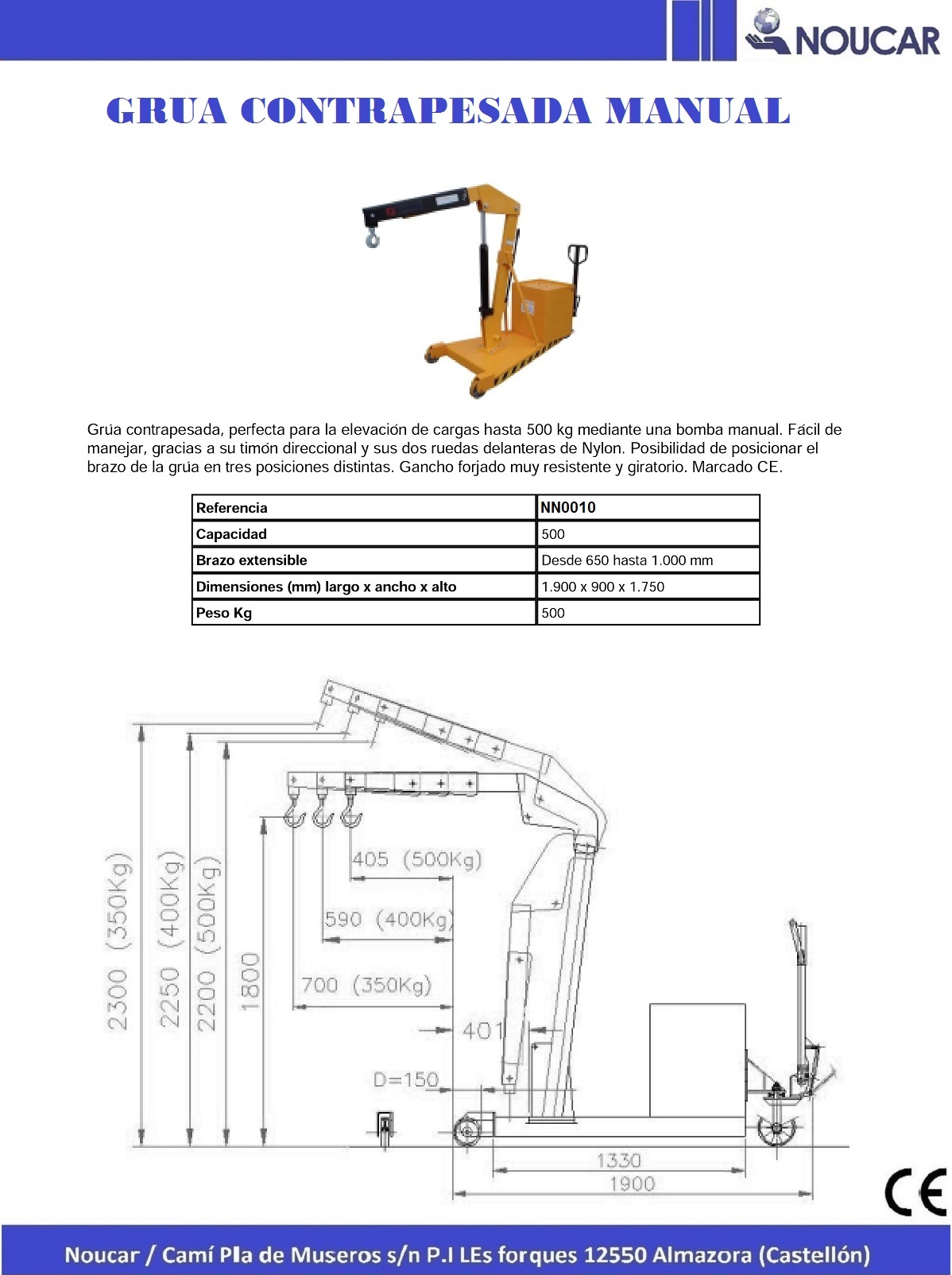 NOUCAR

GRUA CONTRAPESADA MANUAL

Grúa contrapesada, perfecta para la elevación de cargas hasta 500 kg mediante una bomba manual. Fácil de manejar, gracias a su timón direccional y sus dos ruedas delanteras de Nylon. Posibilidad de posicionar el brazo de la grúa en tres posiciones distintas. Gancho forjado muy resistente y giratorio. Marcado CE.

| Referencia | NN0010 |
|---|---|
| Capacidad | 500 |
| Brazo extensible | Desde 650 hasta 1.000 mm |
| Dimensiones (mm) largo x ancho x alto | 1.900 x 900 x 1.750 |
| Peso Kg | 500 |

2300 (350Kg)
2250 (400Kg)
2200 (500Kg)
1800
405 (500Kg)
590 (400Kg)
700 (350Kg)
401
D=150
1330
1900

CE

Noucar / Camí Pla de Museros s/n P.I LEs forques 12550 Almazora (Castellón)